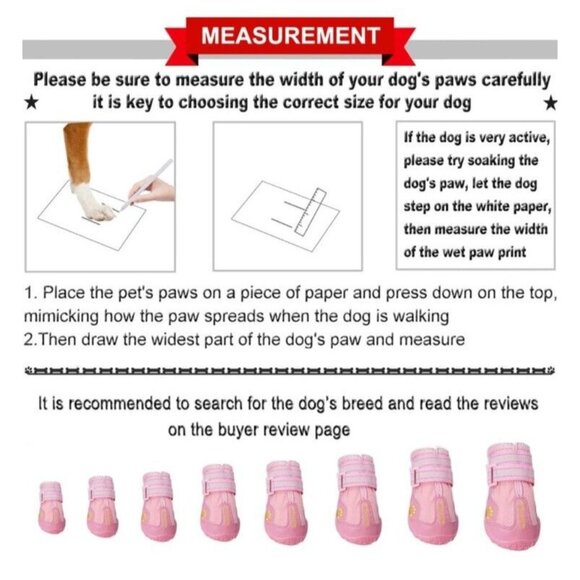 MEASUREMENT

Please be sure to measure the width of your dog's paws carefully
★ it is key to choosing the correct size for your dog ★

If the dog is very active, please try soaking the dog's paw, let the dog step on the white paper, then measure the width of the wet paw print

1. Place the pet's paws on a piece of paper and press down on the top, mimicking how the paw spreads when the dog is walking
2.Then draw the widest part of the dog's paw and measure

It is recommended to search for the dog's breed and read the reviews on the buyer review page